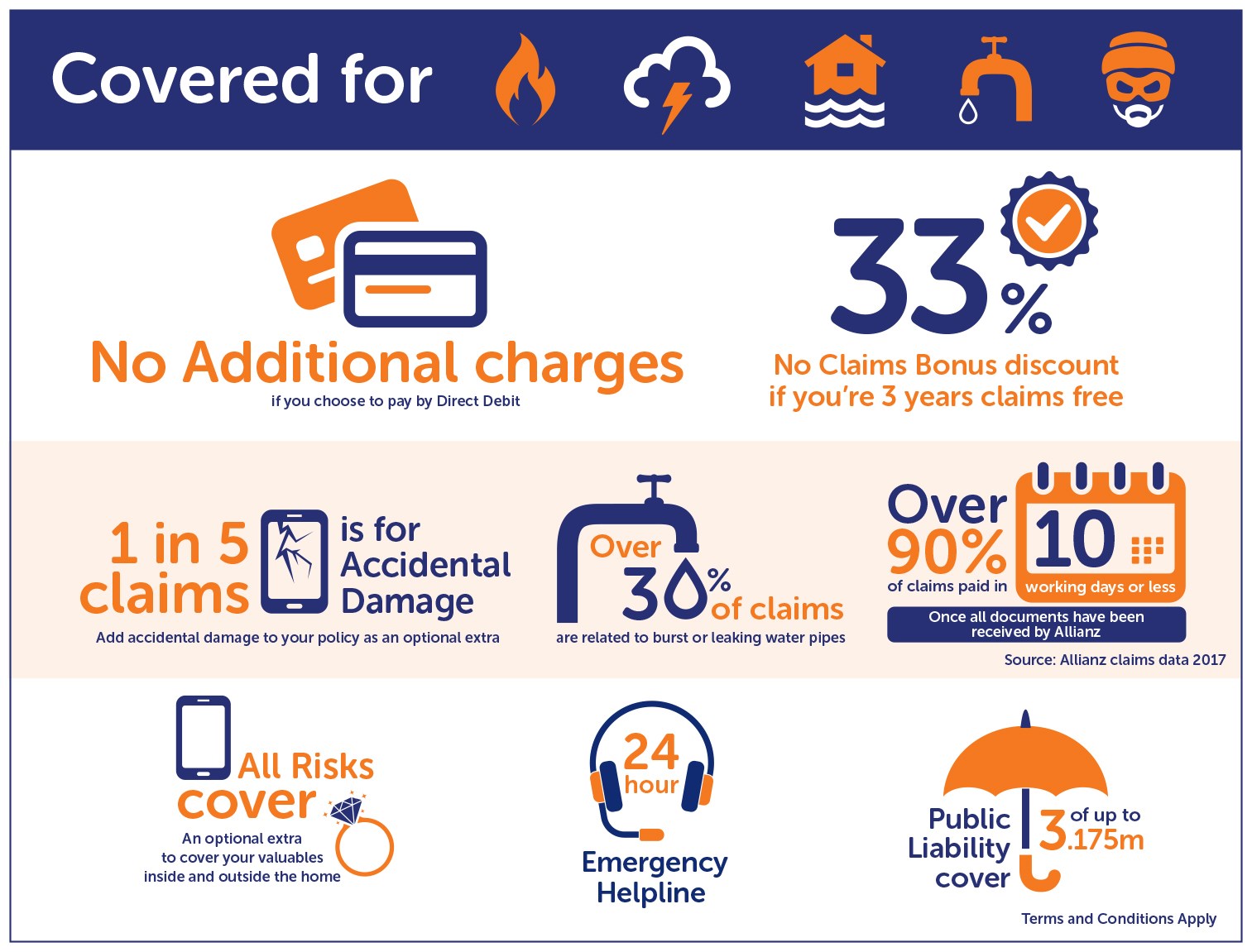 Covered for

No Additional charges
if you choose to pay by Direct Debit

33%
No Claims Bonus discount if you're 3 years claims free

1 in 5 claims is for Accidental Damage
Add accidental damage to your policy as an optional extra

Over 30% of claims
are related to burst or leaking water pipes

Over 90% of claims paid in 10 working days or less
Once all documents have been received by Allianz
Source: Allianz claims data 2017

All Risks cover
An optional extra to cover your valuables inside and outside the home

24 hour
Emergency Helpline

Public Liability cover of up to 3.175m

Terms and Conditions Apply